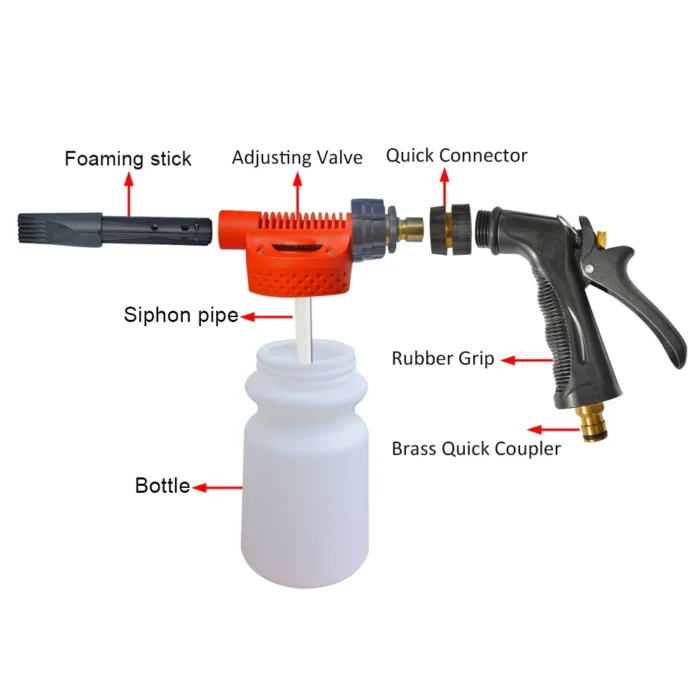 Foaming stick
Adjusting Valve
Quick Connector
Siphon pipe
Rubber Grip
Brass Quick Coupler
Bottle